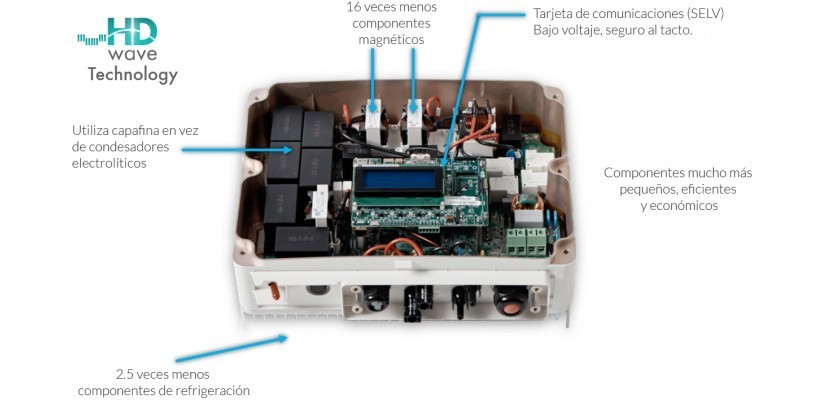 HD wave Technology

16 veces menos componentes magnéticos

Tarjeta de comunicaciones (SELV) Bajo voltaje, seguro al tacto.

Utiliza capafina en vez de condesadores electrolíticos

Componentes mucho más pequeños, eficientes y económicos

2.5 veces menos componentes de refrigeración